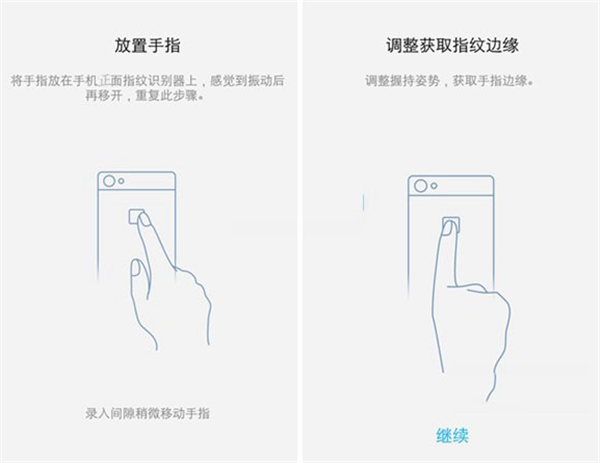 放置手指

将手指放在手机正面指纹识别器上，感觉到振动后再移开，重复此步骤。

录入间隙稍微移动手指

调整获取指纹边缘

调整握持姿势，获取手指边缘。

继续