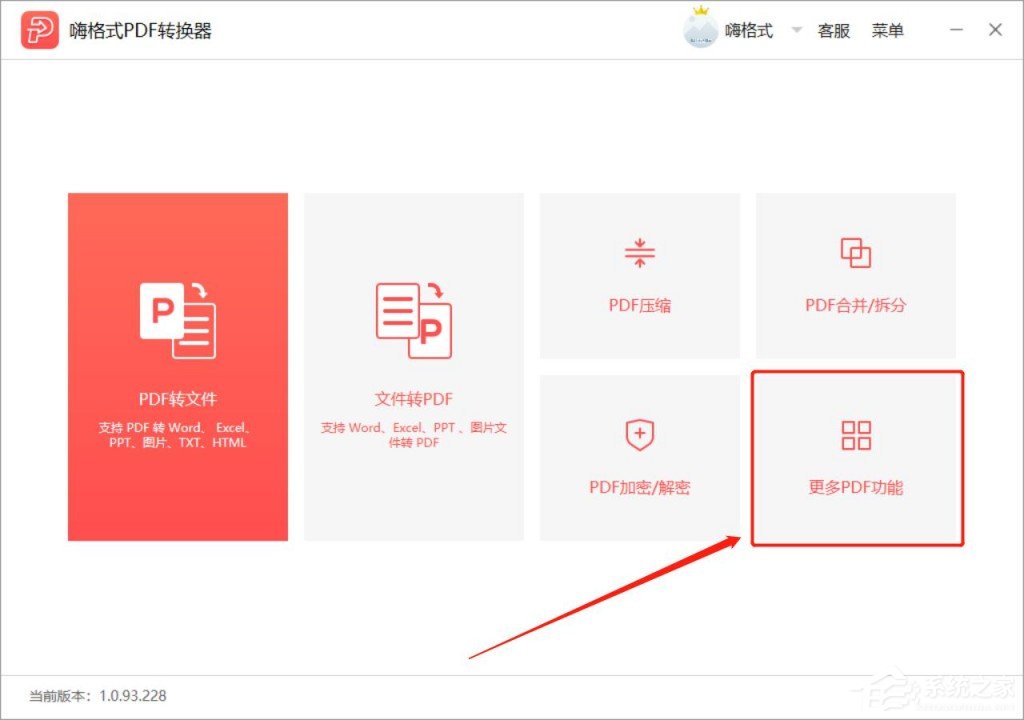 嗨格式PDF转换器

嗨格式 客服 菜单

PDF转文件
支持 PDF 转 Word、 Excel、PPT、图片、TXT、HTML

文件转PDF
支持 Word、Excel、PPT 、图片文件转 PDF

PDF压缩

PDF合并/拆分

PDF加密/解密

更多PDF功能

当前版本：1.0.93.228

系统之家