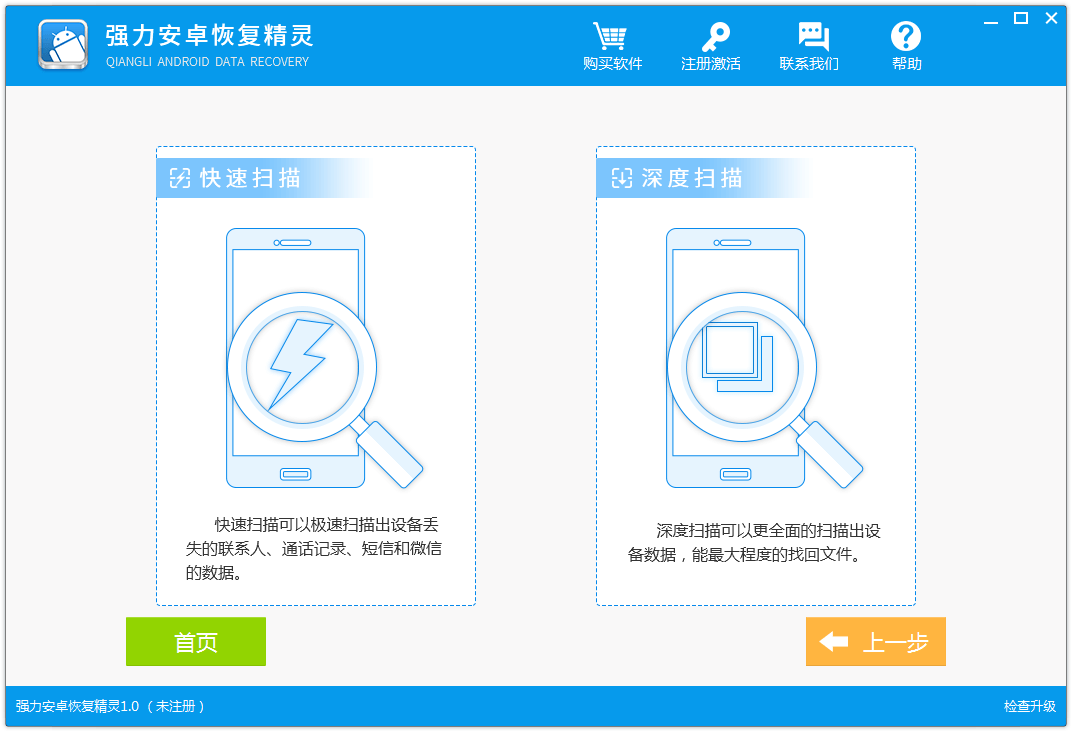 强力安卓恢复精灵
QIANGLI ANDROID DATA RECOVERY

购买软件 注册激活 联系我们 帮助

快速扫描

快速扫描可以极速扫描出设备丢失的联系人、通话记录、短信和微信的数据。

深度扫描

深度扫描可以更全面的扫描出设备数据，能最大程度的找回文件。

首页

上一步

强力安卓恢复精灵1.0 （未注册）

检查升级