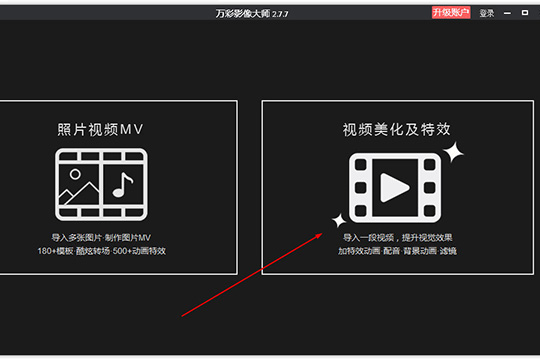 万彩影像大师 2.7.7

升级账户 登录

照片视频MV

导入多张图片·制作图片MV
180+模板·酷炫转场·500+动画特效

视频美化及特效

导入一段视频，提升视觉效果
加特效动画·配音·背景动画·滤镜